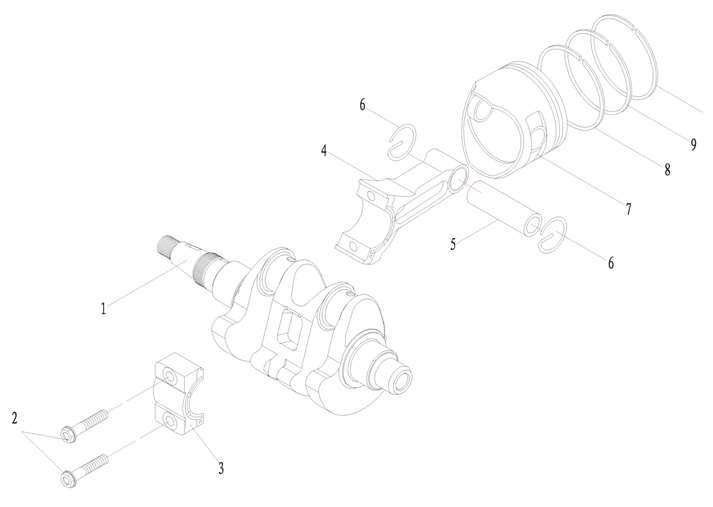 6
4
9
8
7
5
6
1
2
3