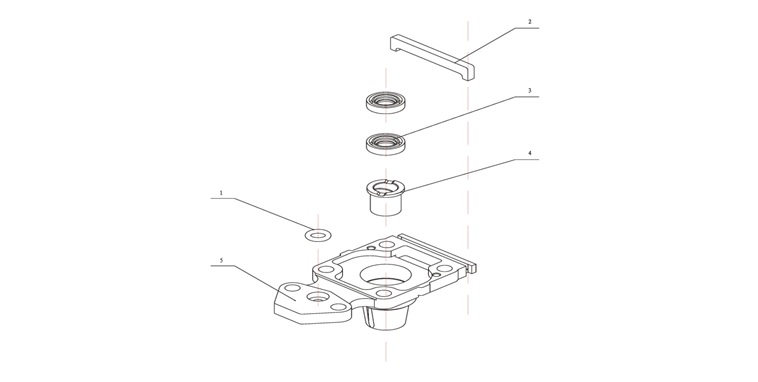 2
3
4
1
5