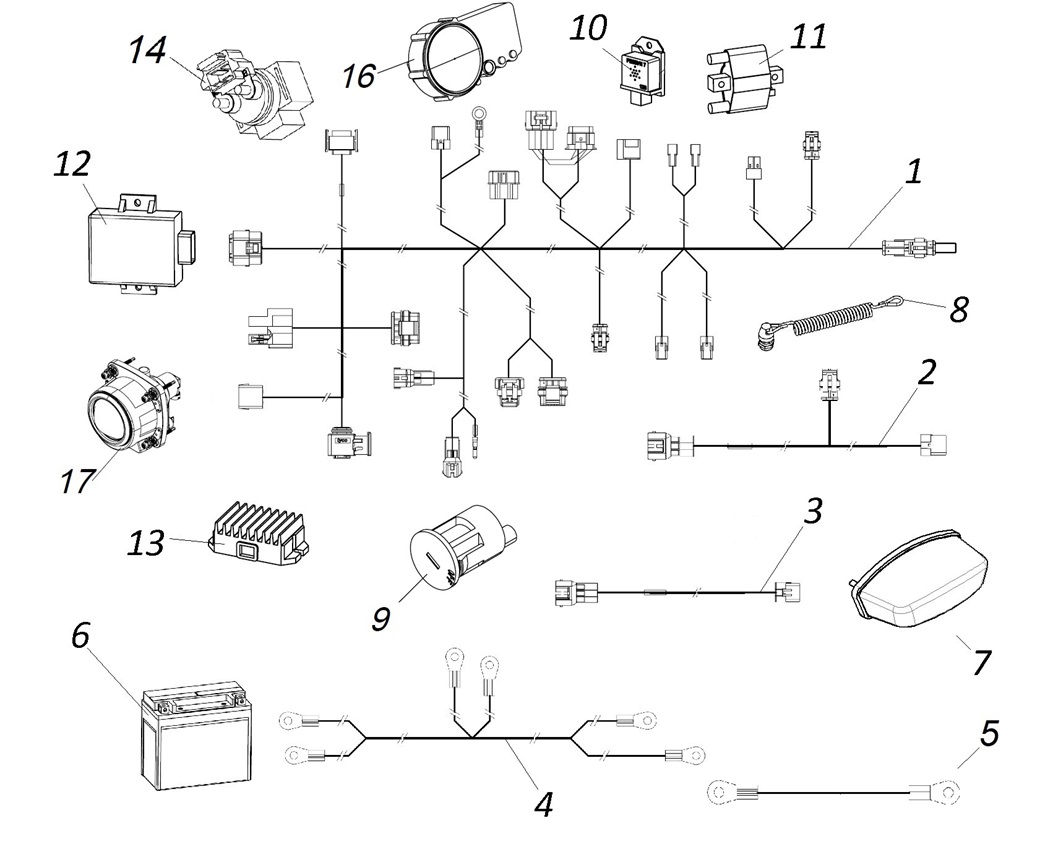 14
16
10
11
12
1
8
2
17
13
9
3
7
6
4
5