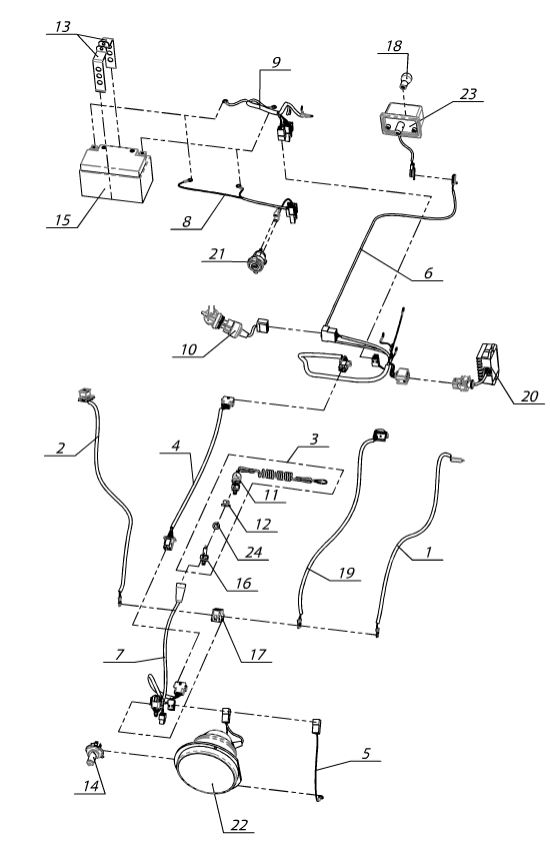 13
9
18
23
15
8
21
6
10
20
2
4
3
11
12
24
16
19
1
7
17
5
14
22