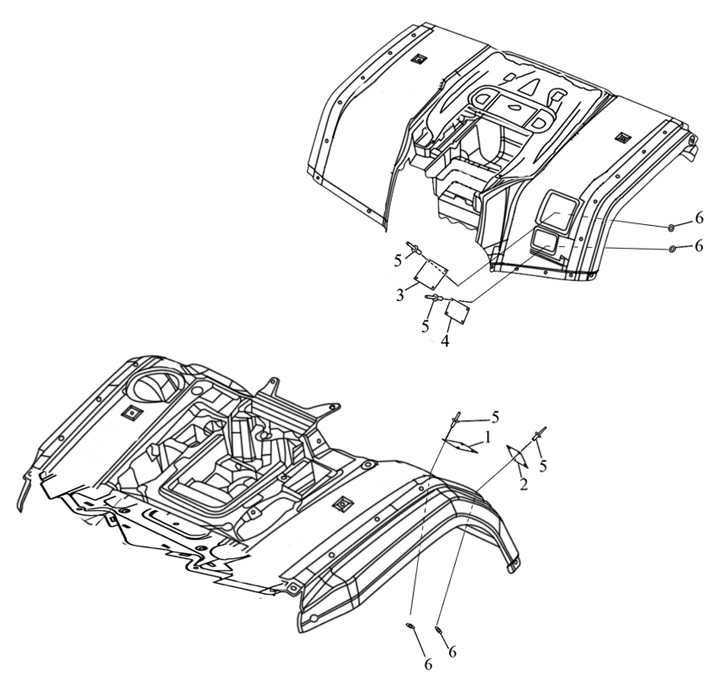 6
6
5
3
5
4
5
1
5
2
6
6