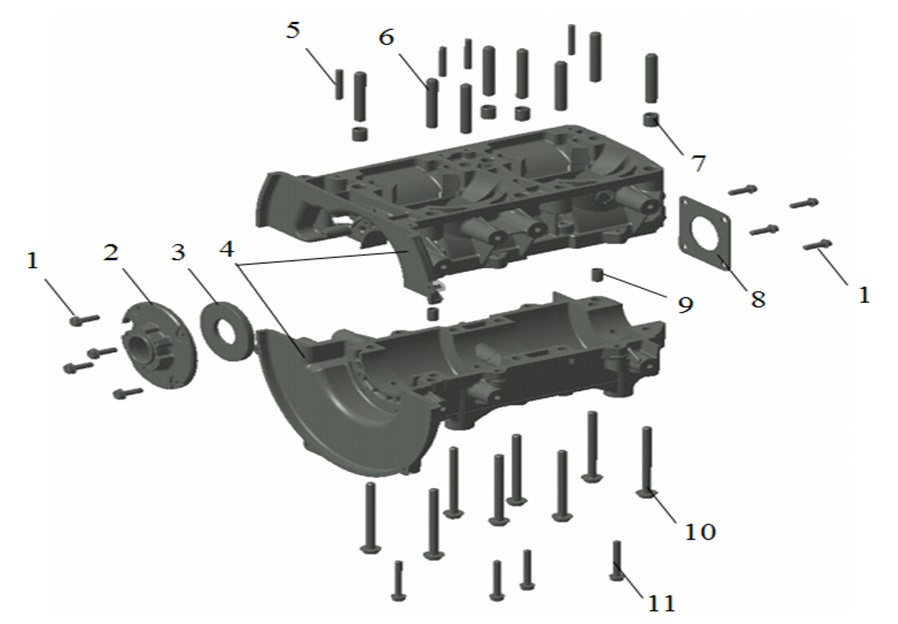 5
6
7
1
2
3
4
8
1
9
10
11